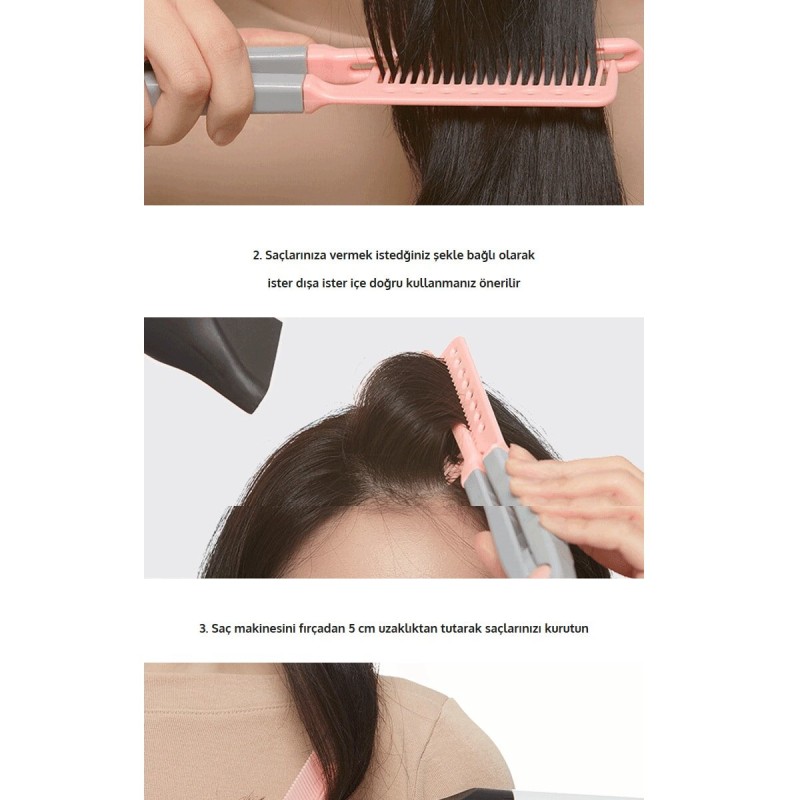 2. Saçlarınıza vermek istedğiniz şekle bağlı olarak ister dışa ister içe doğru kullanmanız önerilir

3. Saç makinesini fırçadan 5 cm uzaklıktan tutarak saçlarınızı kurutun