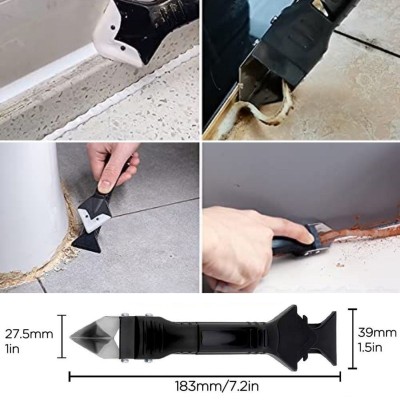 27.5mm
1in

39mm
1.5in

183mm/7.2in