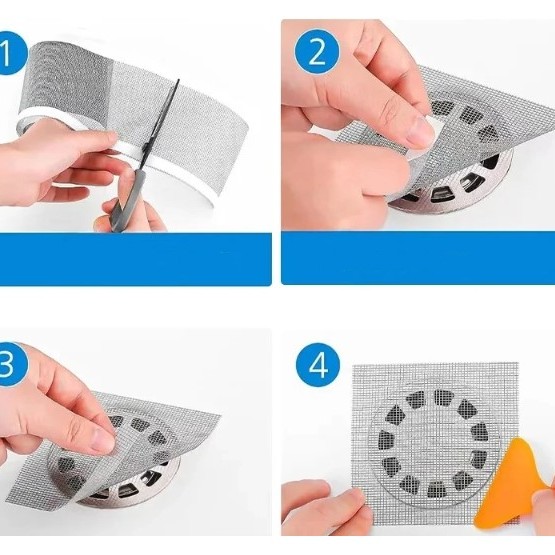 1

2

3

4