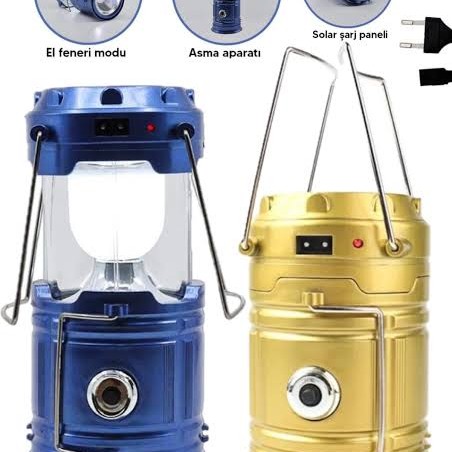 El feneri modu

Asma aparatı

Solar şarj paneli