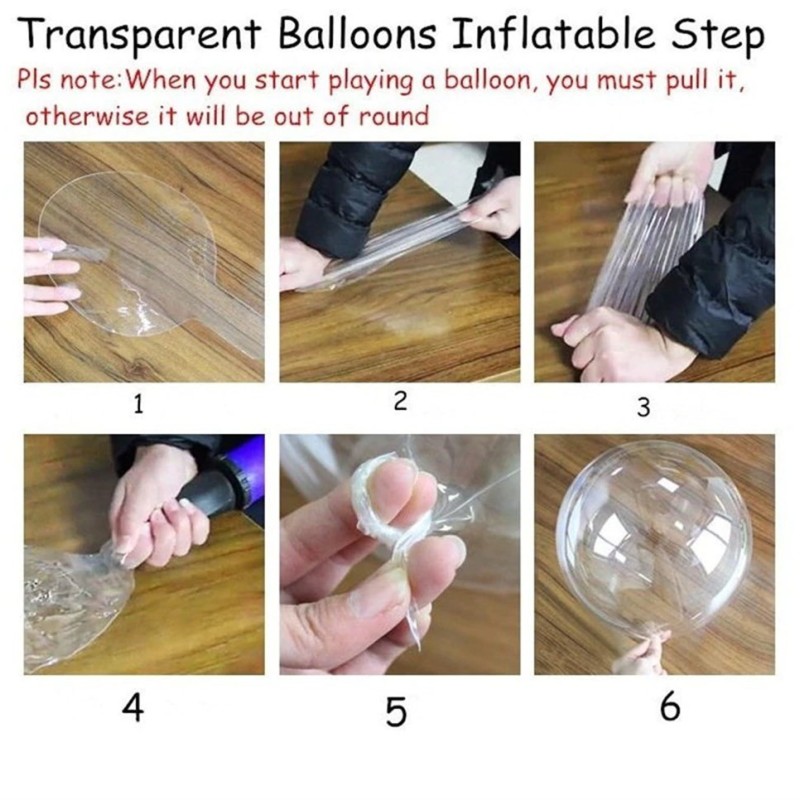 Transparent Balloons Inflatable Step

Pls note:When you start playing a balloon, you must pull it, otherwise it will be out of round

1

2

3

4

5

6