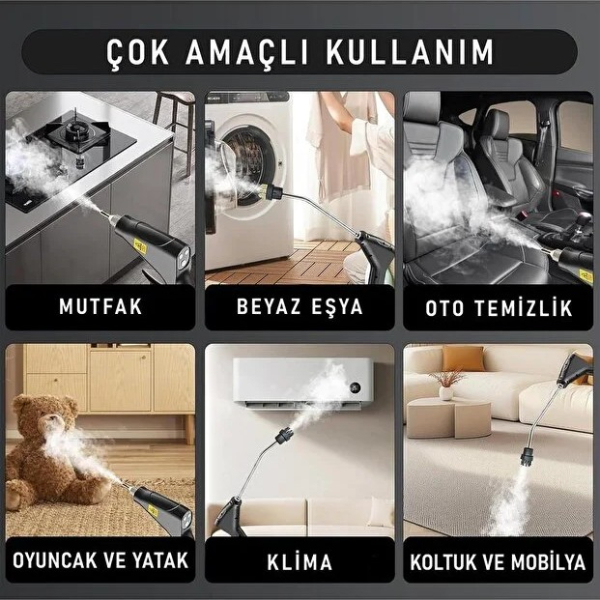 ÇOK AMAÇLI KULLANIM

MUTFAK

BEYAZ EŞYA

OTO TEMİZLİK

OYUNCAK VE YATAK

KLİMA

KOLTUK VE MOBİLYA