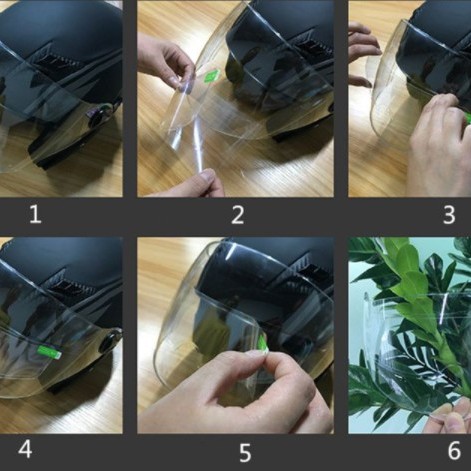 1

2

3

4

5

6