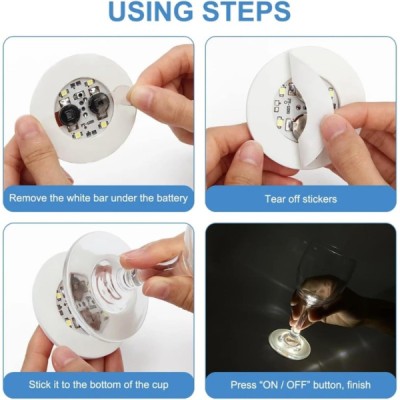 USING STEPS

Remove the white bar under the battery

Tear off stickers

Stick it to the bottom of the cup

Press "ON / OFF" button, finish