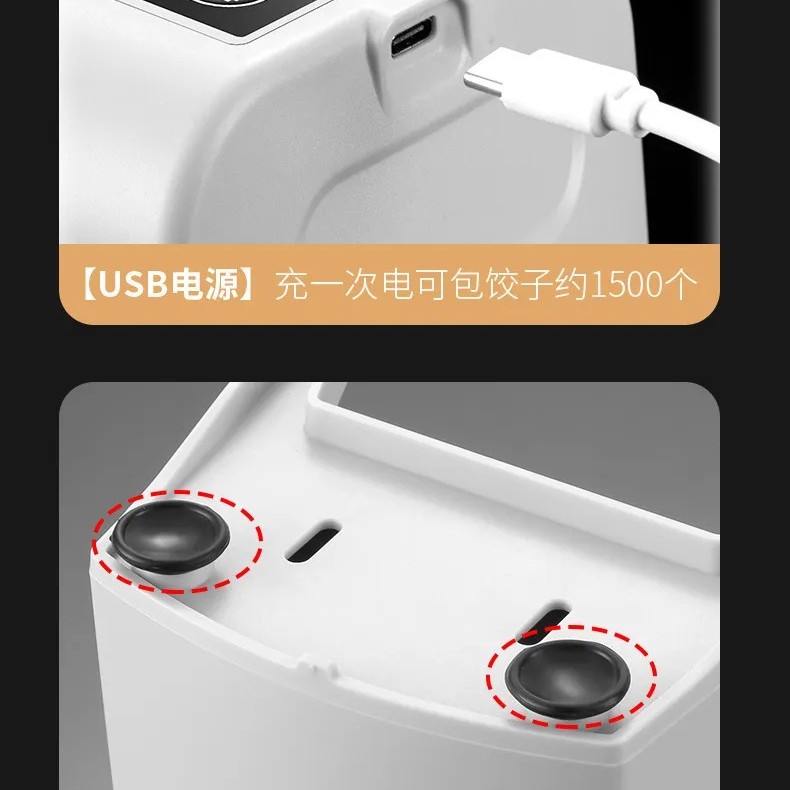 【USB电源】充一次电可包饺子约1500个